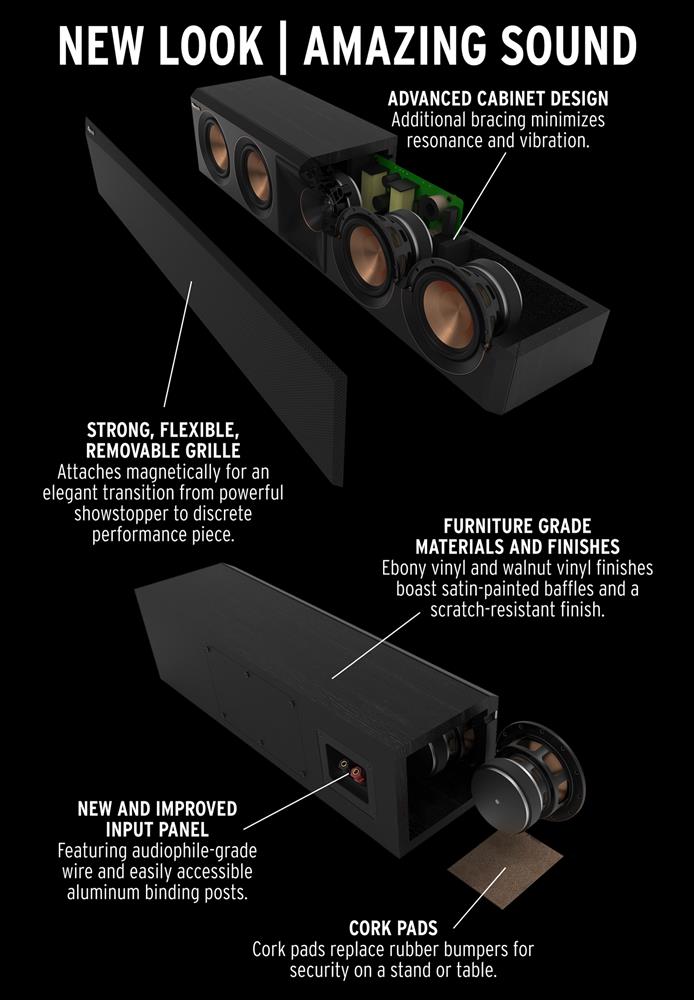 NEW LOOK | AMAZING SOUND

ADVANCED CABINET DESIGN
Additional bracing minimizes resonance and vibration.

STRONG, FLEXIBLE, REMOVABLE GRILLE
Attaches magnetically for an elegant transition from powerful showstopper to discrete performance piece.

FURNITURE GRADE MATERIALS AND FINISHES
Ebony vinyl and walnut vinyl finishes boast satin-painted baffles and a scratch-resistant finish.

NEW AND IMPROVED INPUT PANEL
Featuring audiophile-grade wire and easily accessible aluminum binding posts.

CORK PADS
Cork pads replace rubber bumpers for security on a stand or table.